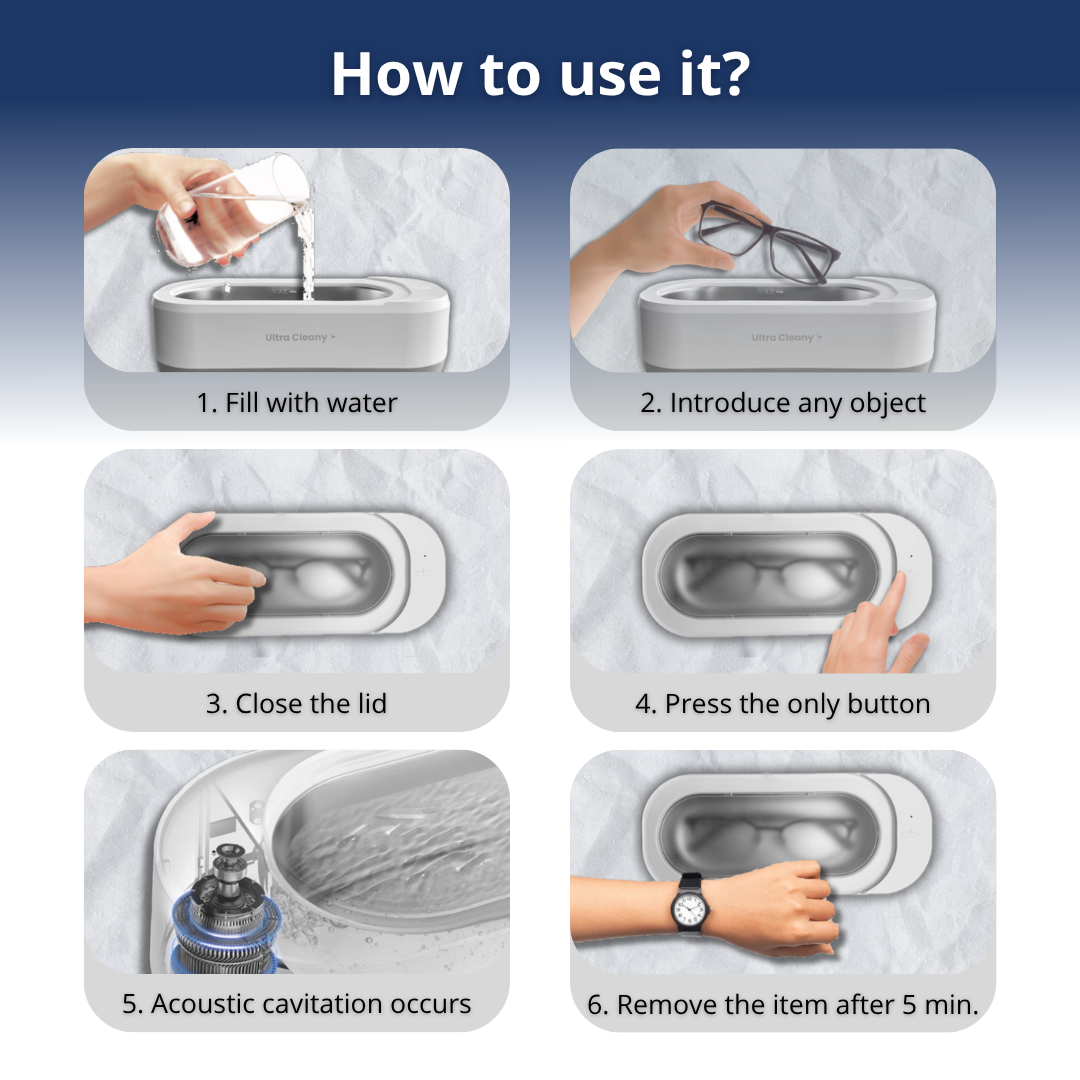 How to use it?

Ultra Cleany +

1. Fill with water

Ultra Cleany +

2. Introduce any object

3. Close the lid

4. Press the only button

5. Acoustic cavitation occurs

6. Remove the item after 5 min.